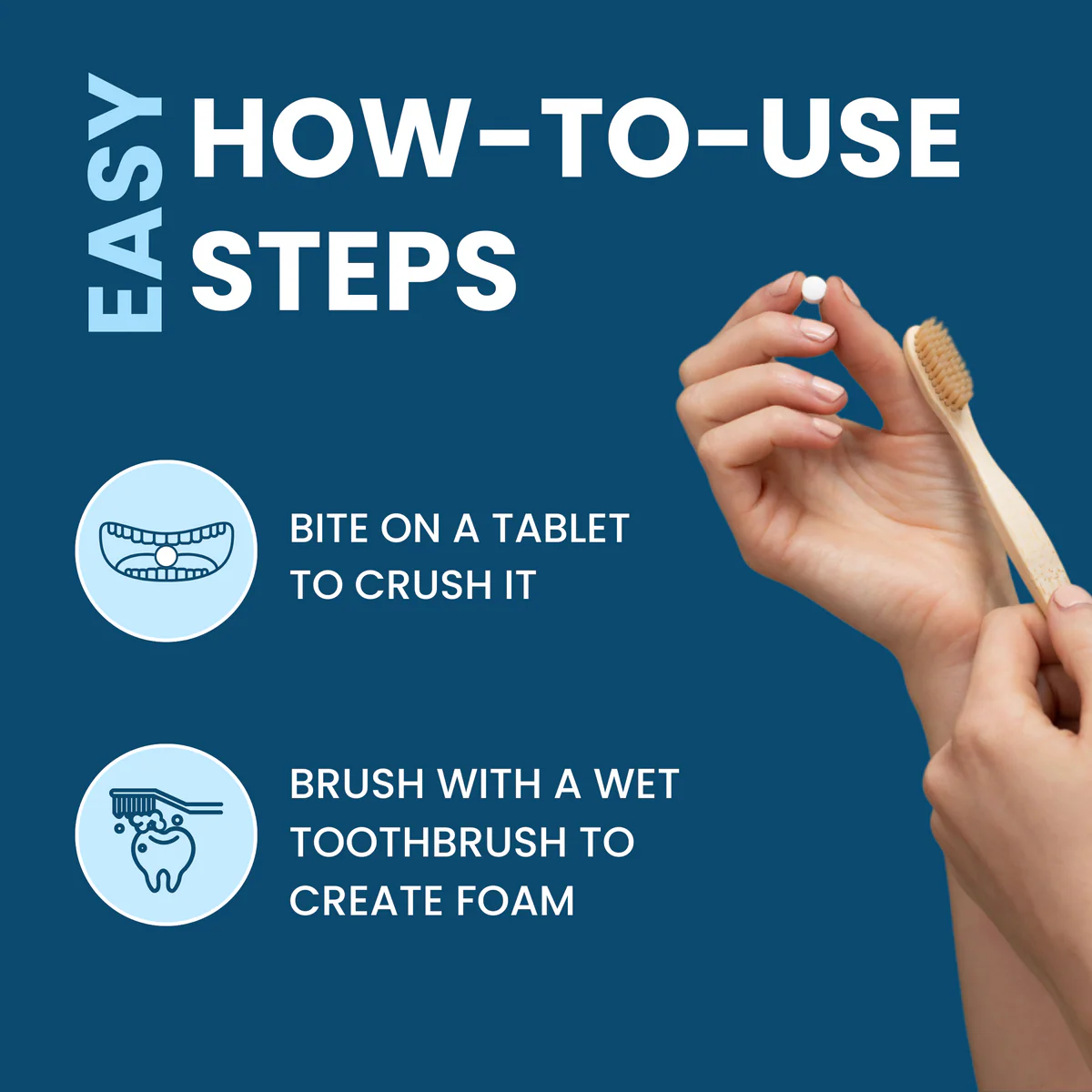 EASY HOW-TO-USE STEPS

BITE ON A TABLET TO CRUSH IT

BRUSH WITH A WET TOOTHBRUSH TO CREATE FOAM